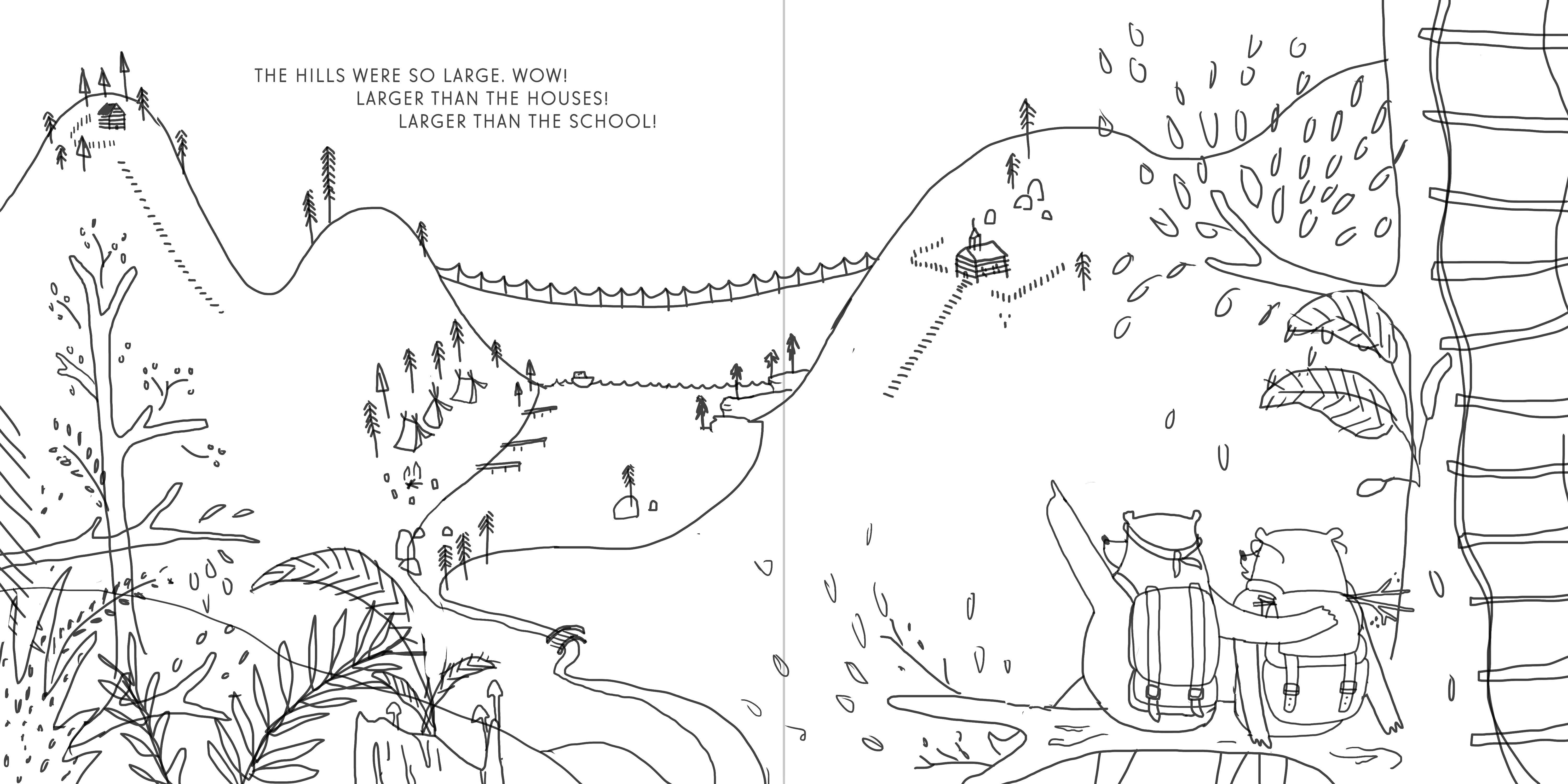 THE HILLS WERE SO LARGE. WOW!
LARGER THAN THE HOUSES!
LARGER THAN THE SCHOOL!