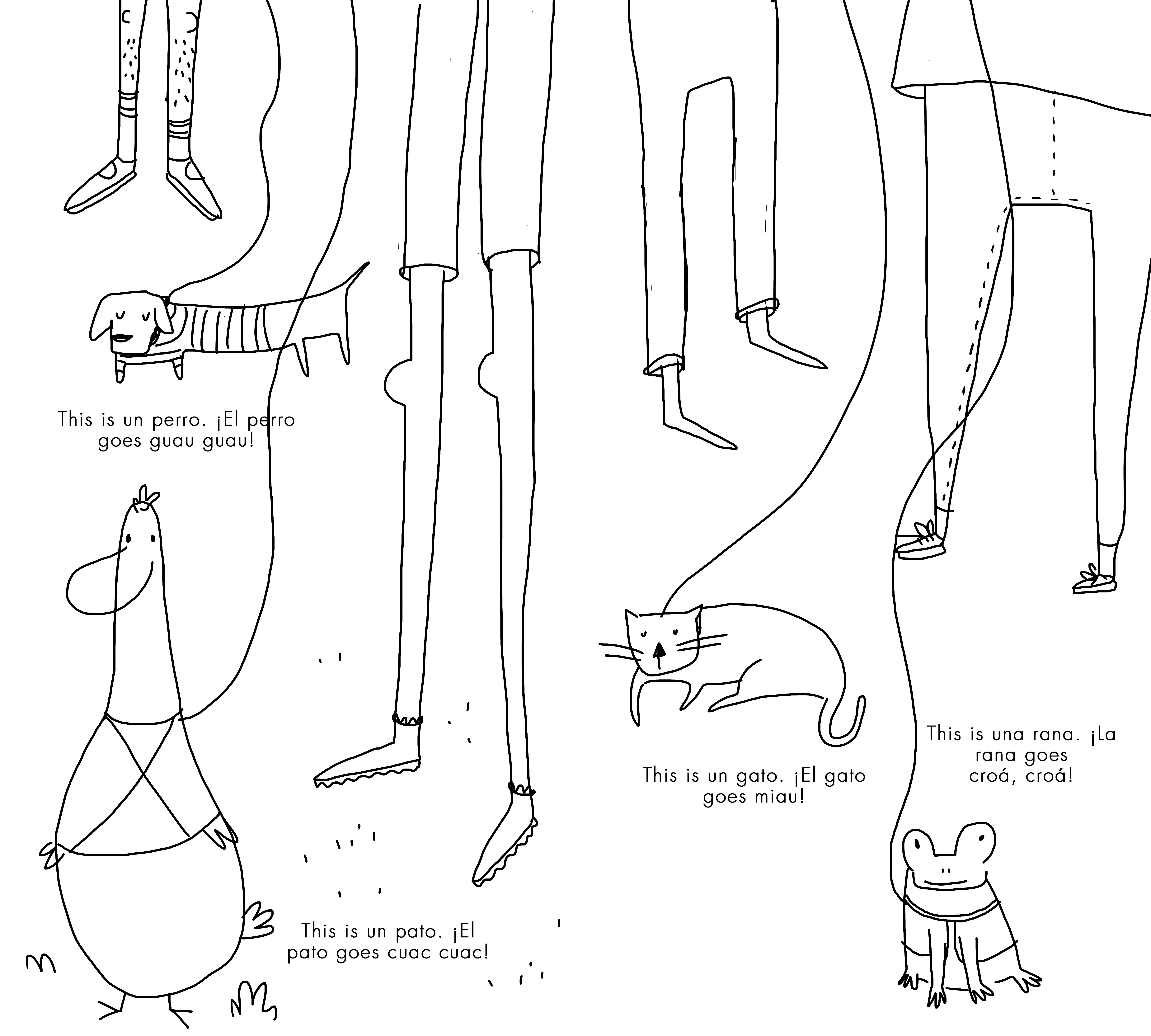 This is un perro. ¡El perro goes guau guau!

This is un pato. ¡El pato goes cuac cuac!

This is un gato. ¡El gato goes miau!

This is una rana. ¡La rana goes croá, croá!